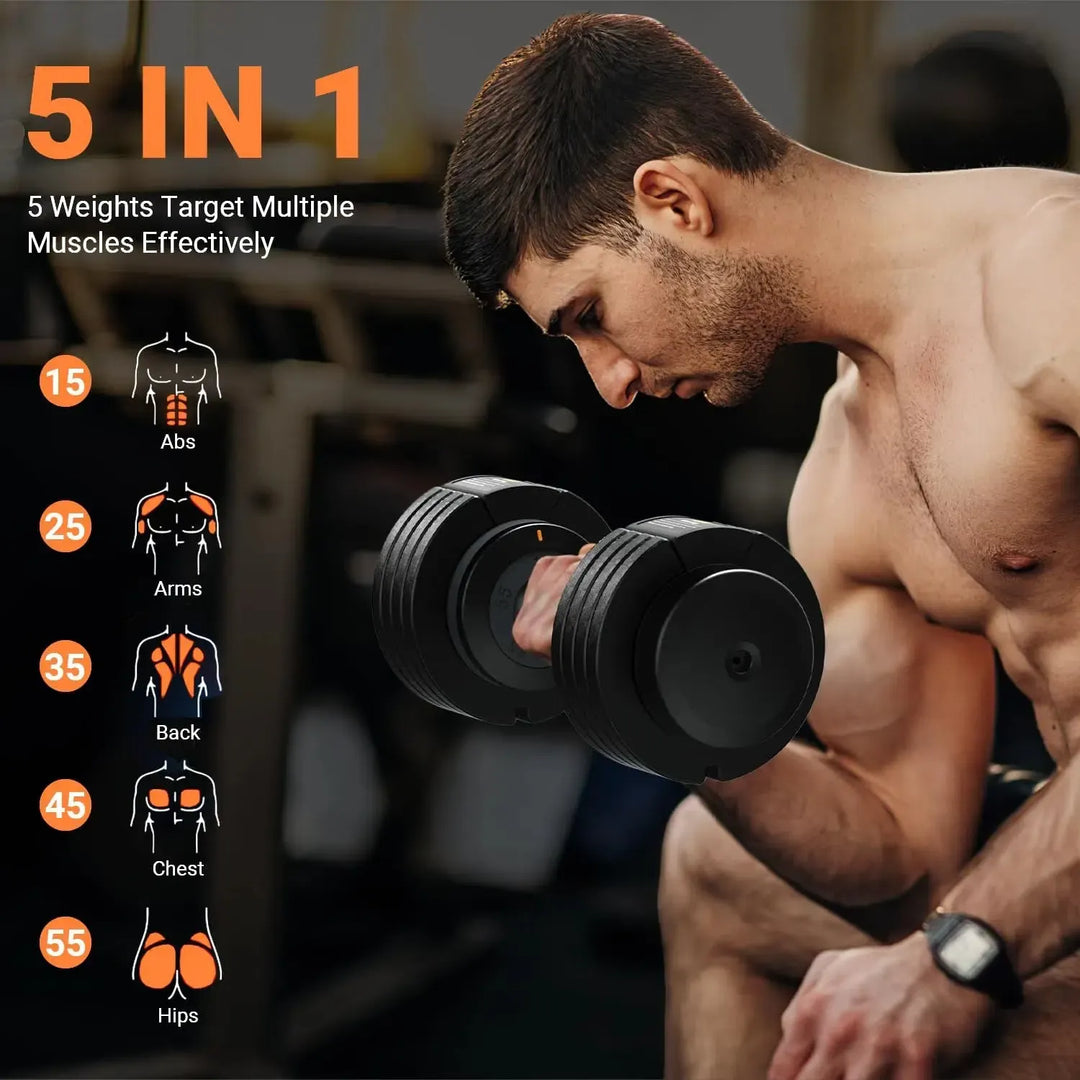 5 IN 1

5 Weights Target Multiple Muscles Effectively

15
Abs

25
Arms

35
Back

45
Chest

55
Hips