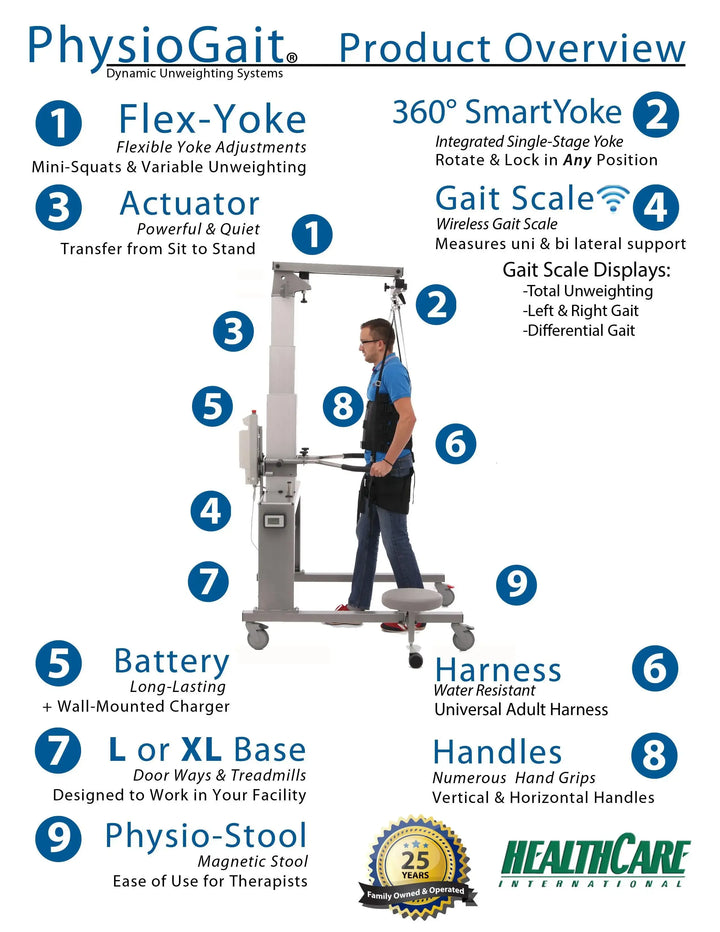 PhysioGait® Product Overview
Dynamic Unweighting Systems

1 Flex-Yoke
Flexible Yoke Adjustments
Mini-Squats & Variable Unweighting

360° SmartYoke 2
Integrated Single-Stage Yoke
Rotate & Lock in Any Position

3 Actuator
Powerful & Quiet
Transfer from Sit to Stand

Gait Scale 4
Wireless Gait Scale
Measures uni & bi lateral support

Gait Scale Displays:
-Total Unweighting
-Left & Right Gait
-Differential Gait

1
2
3
5
8
6
4
7
9

5 Battery
Long-Lasting
+ Wall-Mounted Charger

Harness 6
Water Resistant
Universal Adult Harness

7 L or XL Base
Door Ways & Treadmills
Designed to Work in Your Facility

Handles 8
Numerous Hand Grips
Vertical & Horizontal Handles

9 Physio-Stool
Magnetic Stool
Ease of Use for Therapists

25 YEARS
Family Owned & Operated

HEALTHCARE
INTERNATIONAL