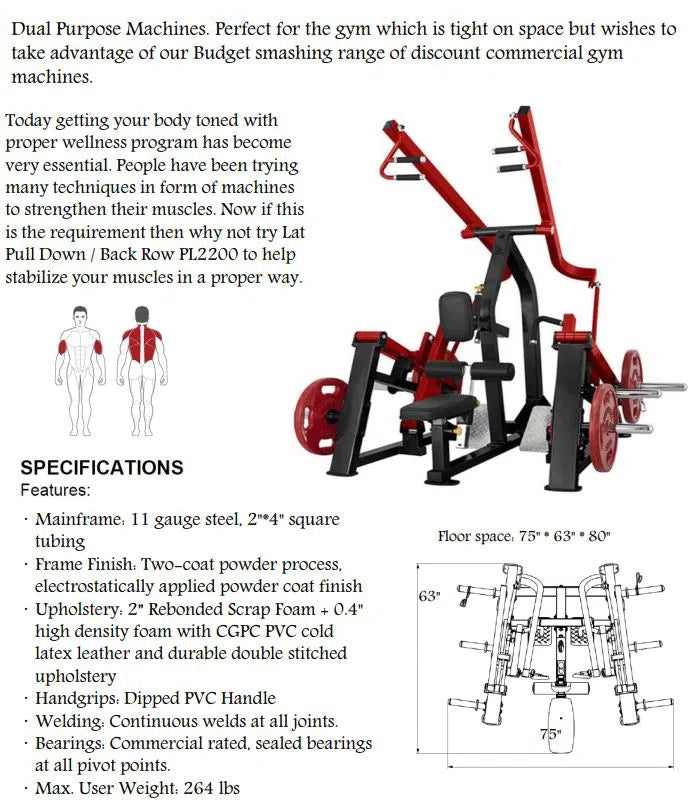 Dual Purpose Machines. Perfect for the gym which is tight on space but wishes to take advantage of our Budget smashing range of discount commercial gym machines.

Today getting your body toned with proper wellness program has become very essential. People have been trying many techniques in form of machines to strengthen their muscles. Now if this is the requirement then why not try Lat Pull Down / Back Row PL2200 to help stabilize your muscles in a proper way.

SPECIFICATIONS
Features:

· Mainframe: 11 gauge steel, 2"*4" square tubing
· Frame Finish: Two-coat powder process, electrostatically applied powder coat finish
· Upholstery: 2" Rebonded Scrap Foam + 0.4" high density foam with CGPC PVC cold latex leather and durable double stitched upholstery
· Handgrips: Dipped PVC Handle
· Welding: Continuous welds at all joints.
· Bearings: Commercial rated, sealed bearings at all pivot points.
· Max. User Weight: 264 lbs

Floor space: 75" * 63" * 80"

63"

75"