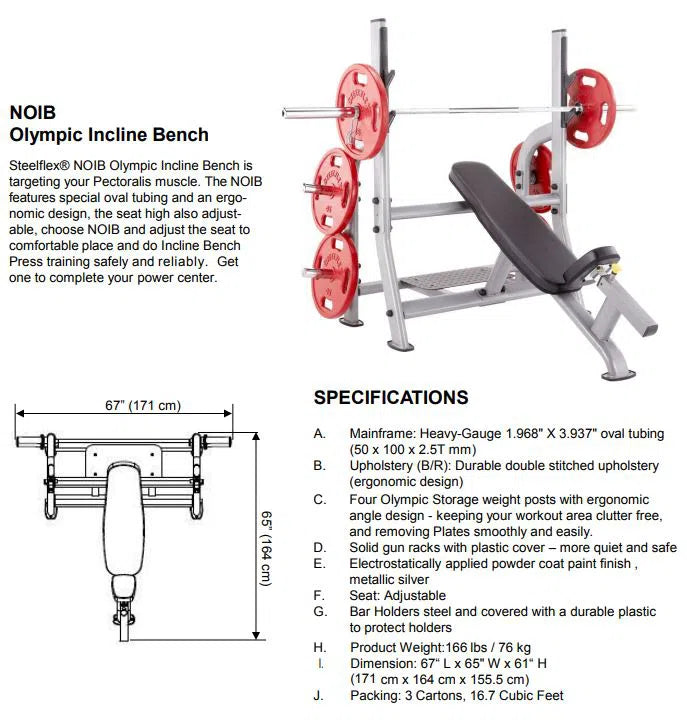 NOIB
Olympic Incline Bench

Steelflex® NOIB Olympic Incline Bench is targeting your Pectoralis muscle. The NOIB features special oval tubing and an ergonomic design, the seat high also adjustable, choose NOIB and adjust the seat to comfortable place and do Incline Bench Press training safely and reliably. Get one to complete your power center.

67" (171 cm)

65" (164 cm)

SPECIFICATIONS

A. Mainframe: Heavy-Gauge 1.968" X 3.937" oval tubing (50 x 100 x 2.5T mm)
B. Upholstery (B/R): Durable double stitched upholstery (ergonomic design)
C. Four Olympic Storage weight posts with ergonomic angle design - keeping your workout area clutter free, and removing Plates smoothly and easily.
D. Solid gun racks with plastic cover – more quiet and safe
E. Electrostatically applied powder coat paint finish , metallic silver
F. Seat: Adjustable
G. Bar Holders steel and covered with a durable plastic to protect holders
H. Product Weight:166 lbs / 76 kg
I. Dimension: 67" L x 65" W x 61" H (171 cm x 164 cm x 155.5 cm)
J. Packing: 3 Cartons, 16.7 Cubic Feet